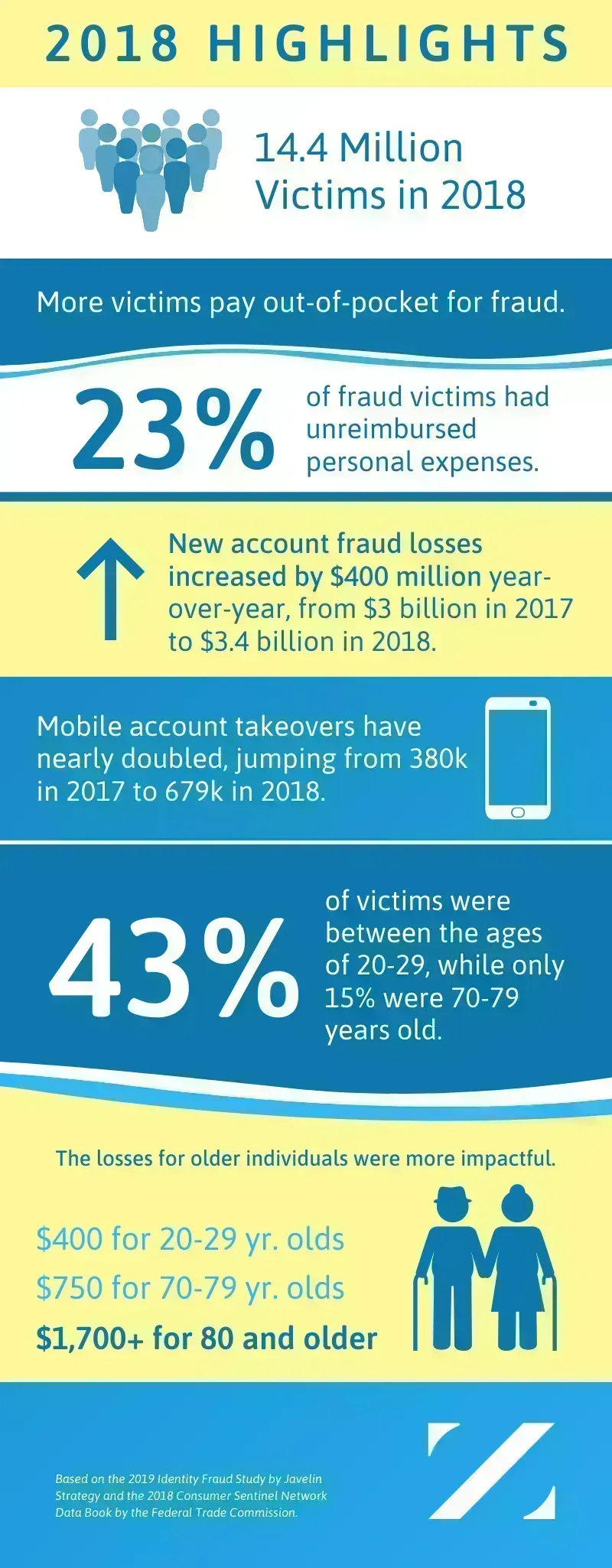 2018 HIGHLIGHTS

14.4 Million Victims in 2018

More victims pay out-of-pocket for fraud.

23% of fraud victims had unreimbursed personal expenses.

New account fraud losses increased by $400 million year-over-year, from $3 billion in 2017 to $3.4 billion in 2018.

Mobile account takeovers have nearly doubled, jumping from 380k in 2017 to 679k in 2018.

43% of victims were between the ages of 20-29, while only 15% were 70-79 years old.

The losses for older individuals were more impactful.

$400 for 20-29 yr. olds
$750 for 70-79 yr. olds
$1,700+ for 80 and older

Based on the 2019 Identity Fraud Study by Javelin Strategy and the 2018 Consumer Sentinel Network Data Book by the Federal Trade Commission.